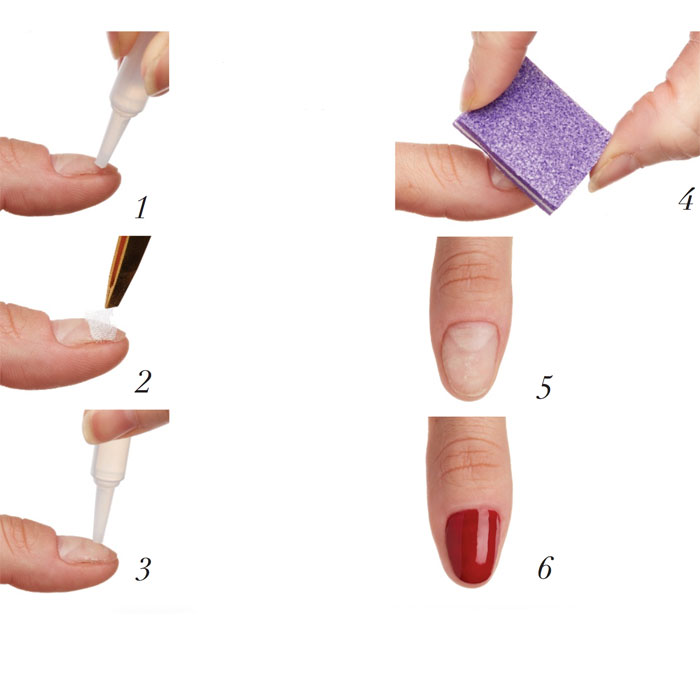 1

2

3

4

5

6